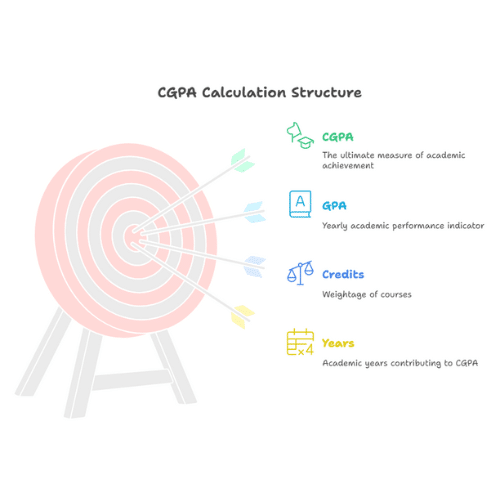 CGPA Calculation Structure

CGPA
The ultimate measure of academic achievement

A
GPA
Yearly academic performance indicator

Credits
Weightage of courses

x4
Years
Academic years contributing to CGPA