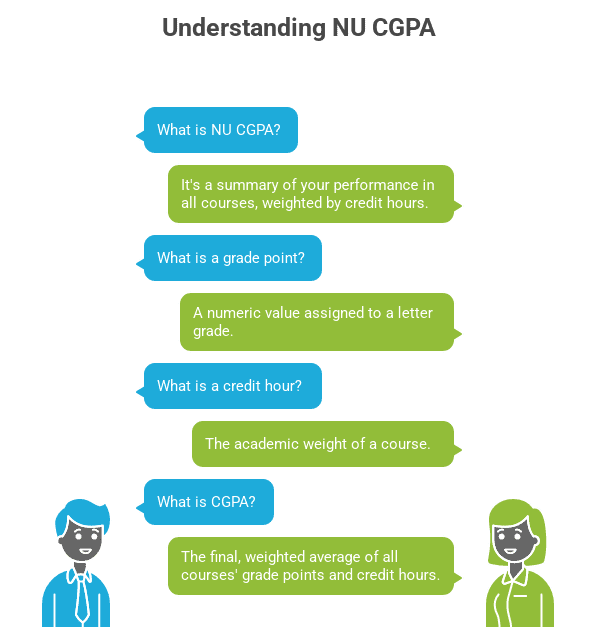 Understanding NU CGPA

What is NU CGPA?

It's a summary of your performance in all courses, weighted by credit hours.

What is a grade point?

A numeric value assigned to a letter grade.

What is a credit hour?

The academic weight of a course.

What is CGPA?

The final, weighted average of all courses' grade points and credit hours.